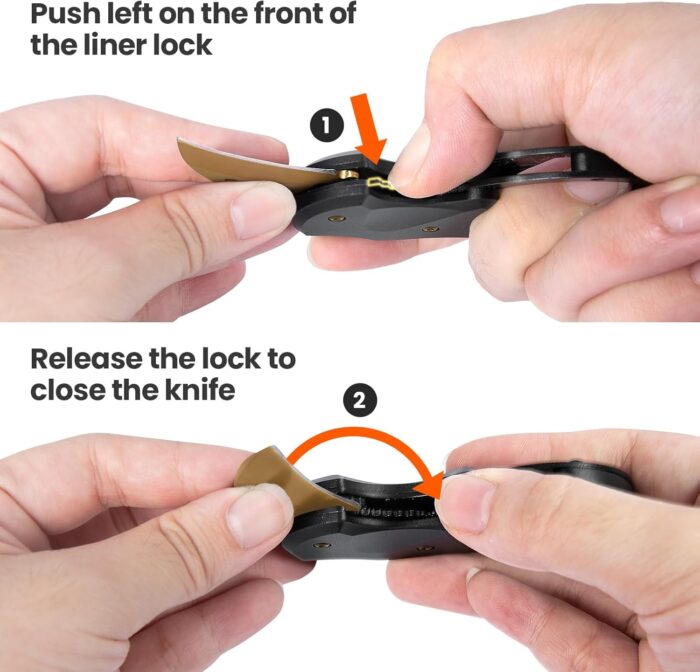 Push left on the front of the liner lock

1

Release the lock to close the knife

2